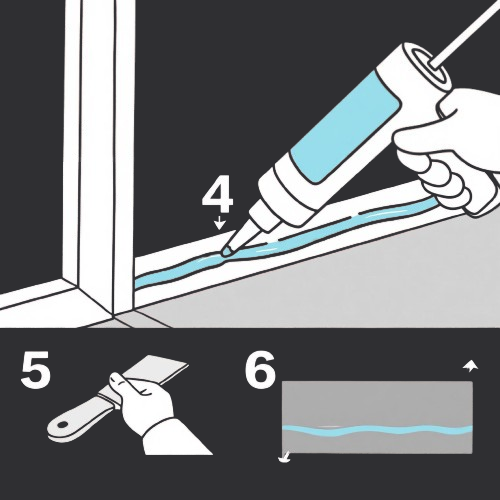 4

5

6